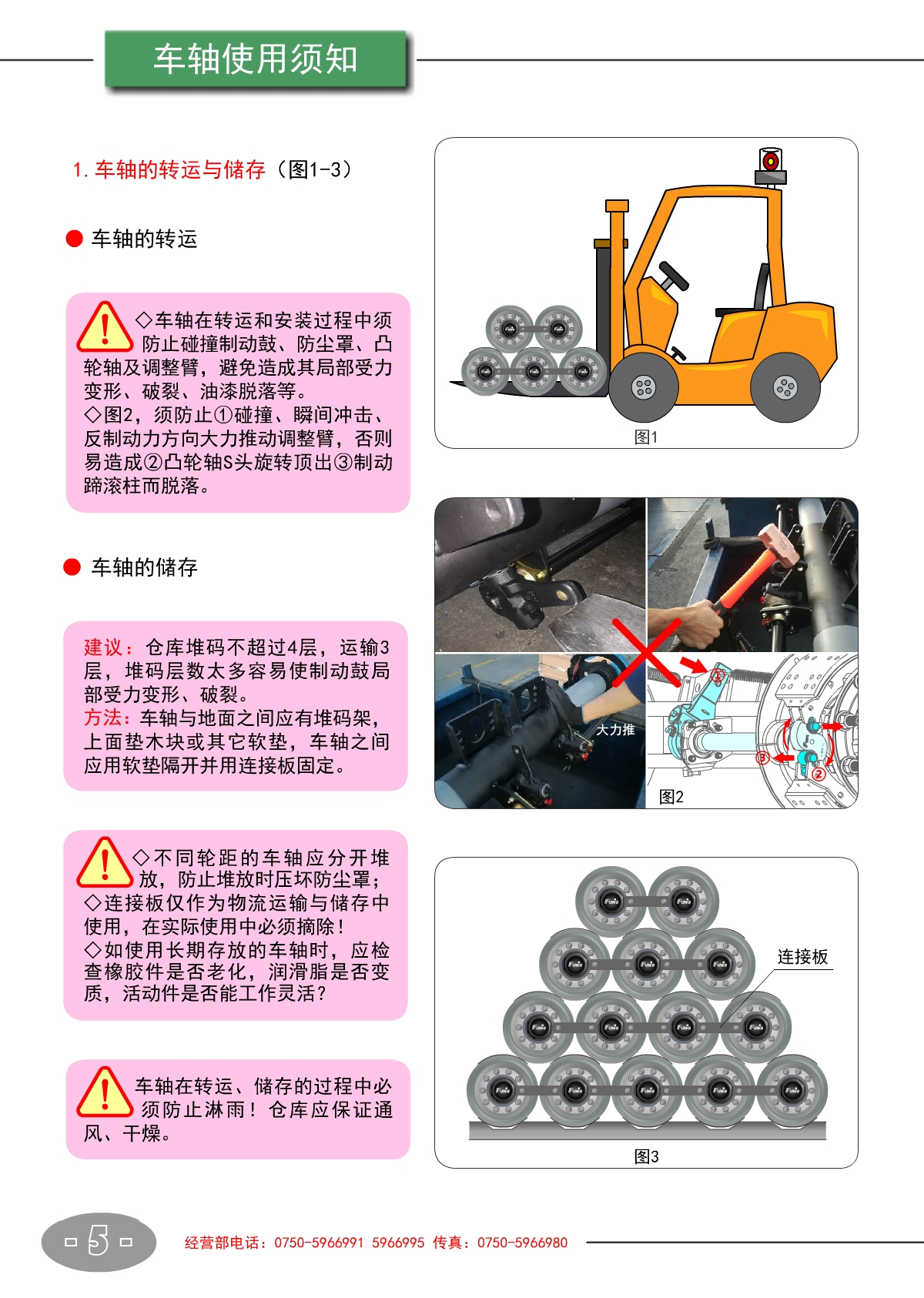 车轴使用须知

1. 车轴的转运与储存（图1-3）

车轴的转运

◇车轴在转运和安装过程中须防止碰撞制动鼓、防尘罩、凸轮轴及调整臂，避免造成其局部受力变形、破裂、油漆脱落等。
◇图2，须防止①碰撞、瞬间冲击、反制动力方向大力推动调整臂，否则易造成②凸轮轴S头旋转顶出③制动蹄滚柱而脱落。

车轴的储存

建议：仓库堆码不超过4层，运输3层，堆码层数太多容易使制动鼓局部受力变形、破裂。
方法：车轴与地面之间应有堆码架，上面垫木块或其它软垫，车轴之间应用软垫隔开并用连接板固定。

◇不同轮距的车轴应分开堆放，防止堆放时压坏防尘罩；
◇连接板仅作为物流运输与储存中使用，在实际使用中必须摘除！
◇如使用长期存放的车轴时，应检查橡胶件是否老化，润滑脂是否变质，活动件是否能工作灵活？

车轴在转运、储存的过程中必须防止淋雨！仓库应保证通风、干燥。

图1

大力推
①
②
③
图2

连接板
图3

5

经营部电话：0750-5966991 5966995 传真：0750-5966980